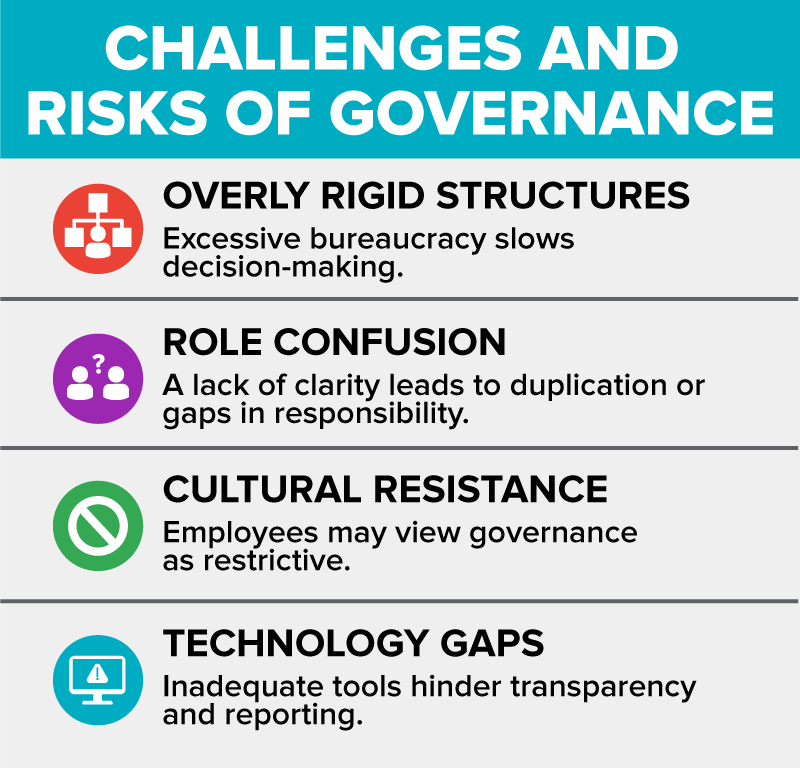 CHALLENGES AND RISKS OF GOVERNANCE

OVERLY RIGID STRUCTURES
Excessive bureaucracy slows decision-making.

ROLE CONFUSION
A lack of clarity leads to duplication or gaps in responsibility.

CULTURAL RESISTANCE
Employees may view governance as restrictive.

TECHNOLOGY GAPS
Inadequate tools hinder transparency and reporting.