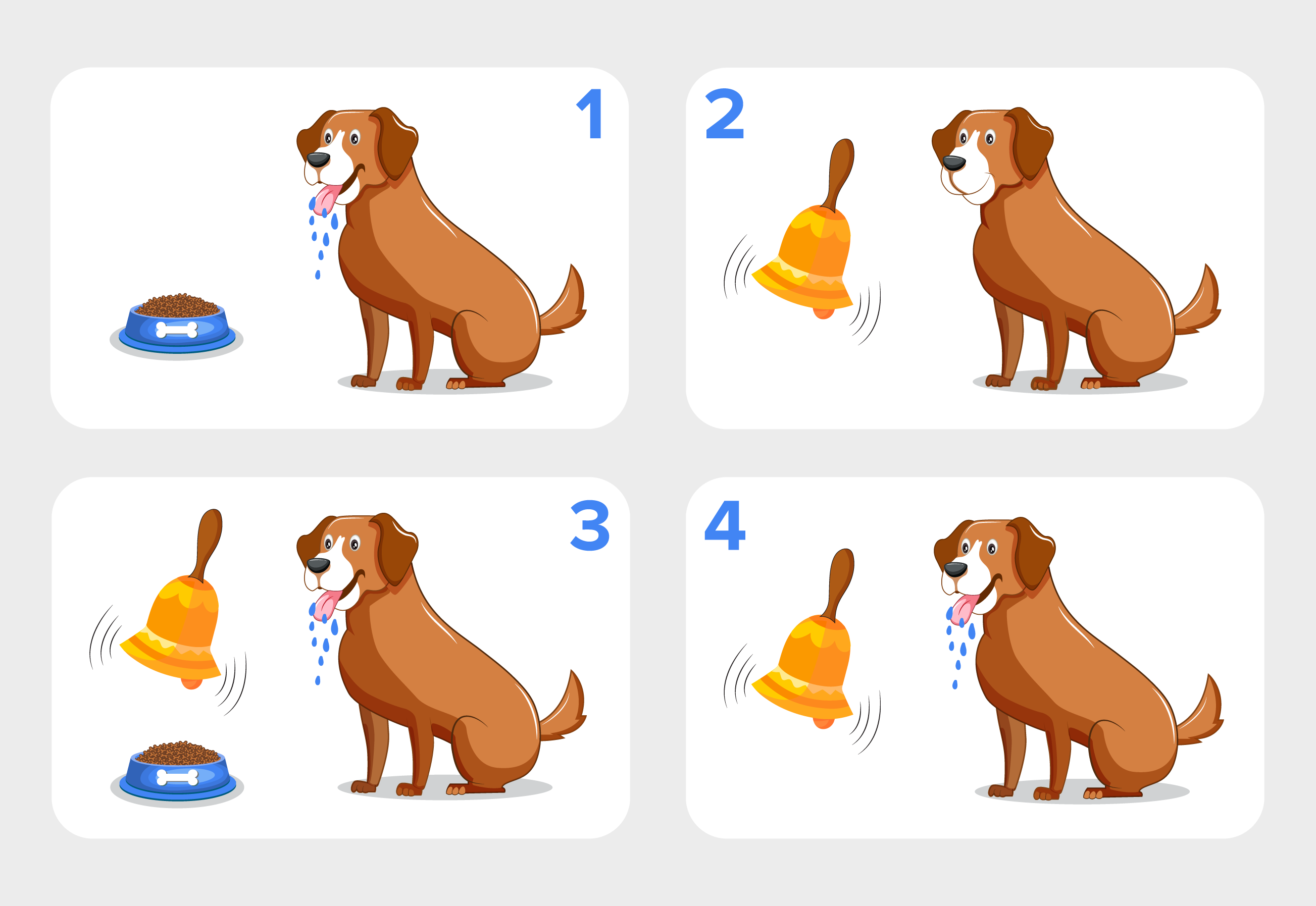 1

2

3

4