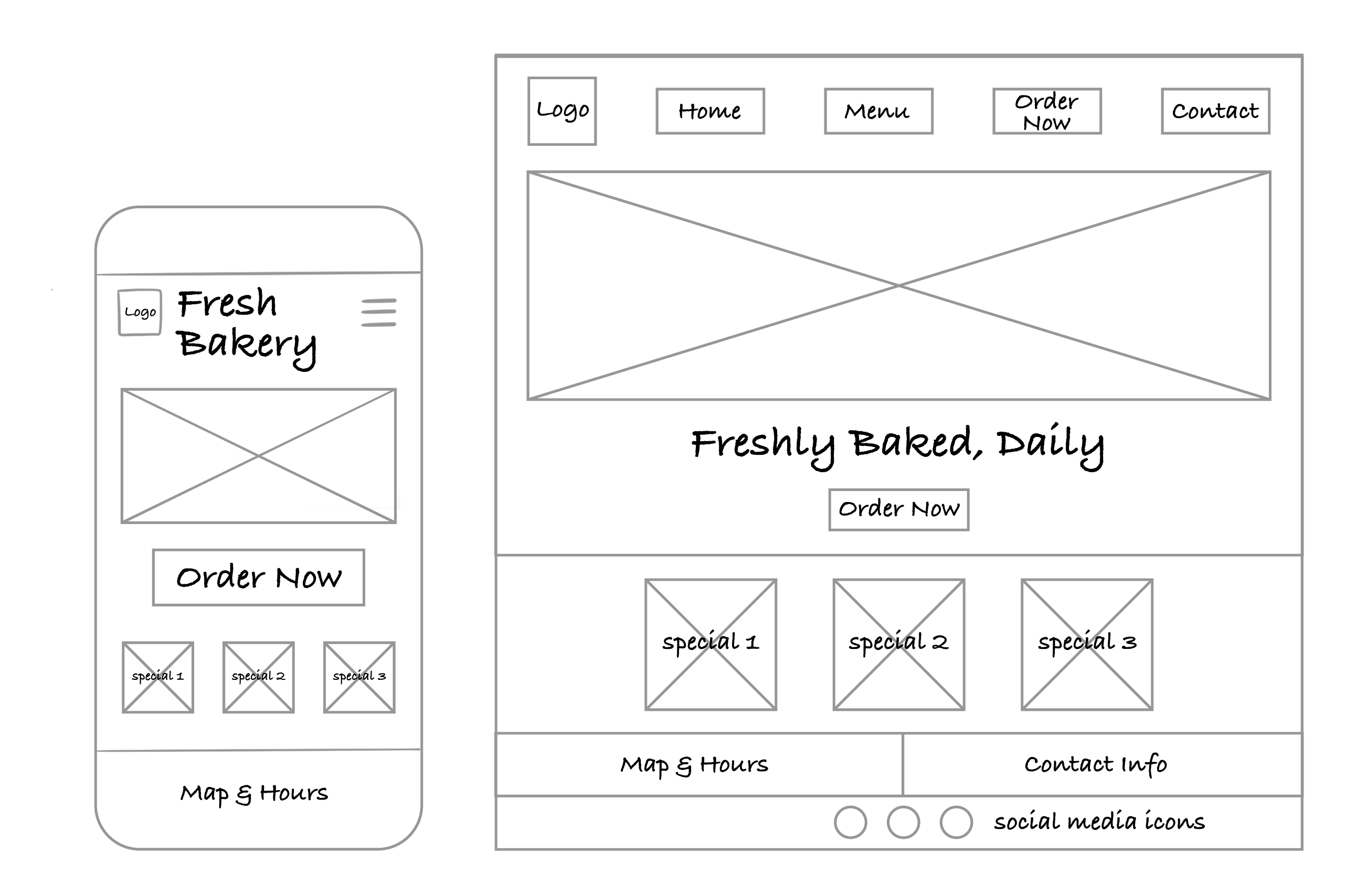 Logo Fresh Bakery

Order Now

special 1 special 2 special 3

Map & Hours

Logo Home Menu Order Now Contact

Freshly Baked, Daily

Order Now

special 1 special 2 special 3

Map & Hours

Contact Info

social media icons