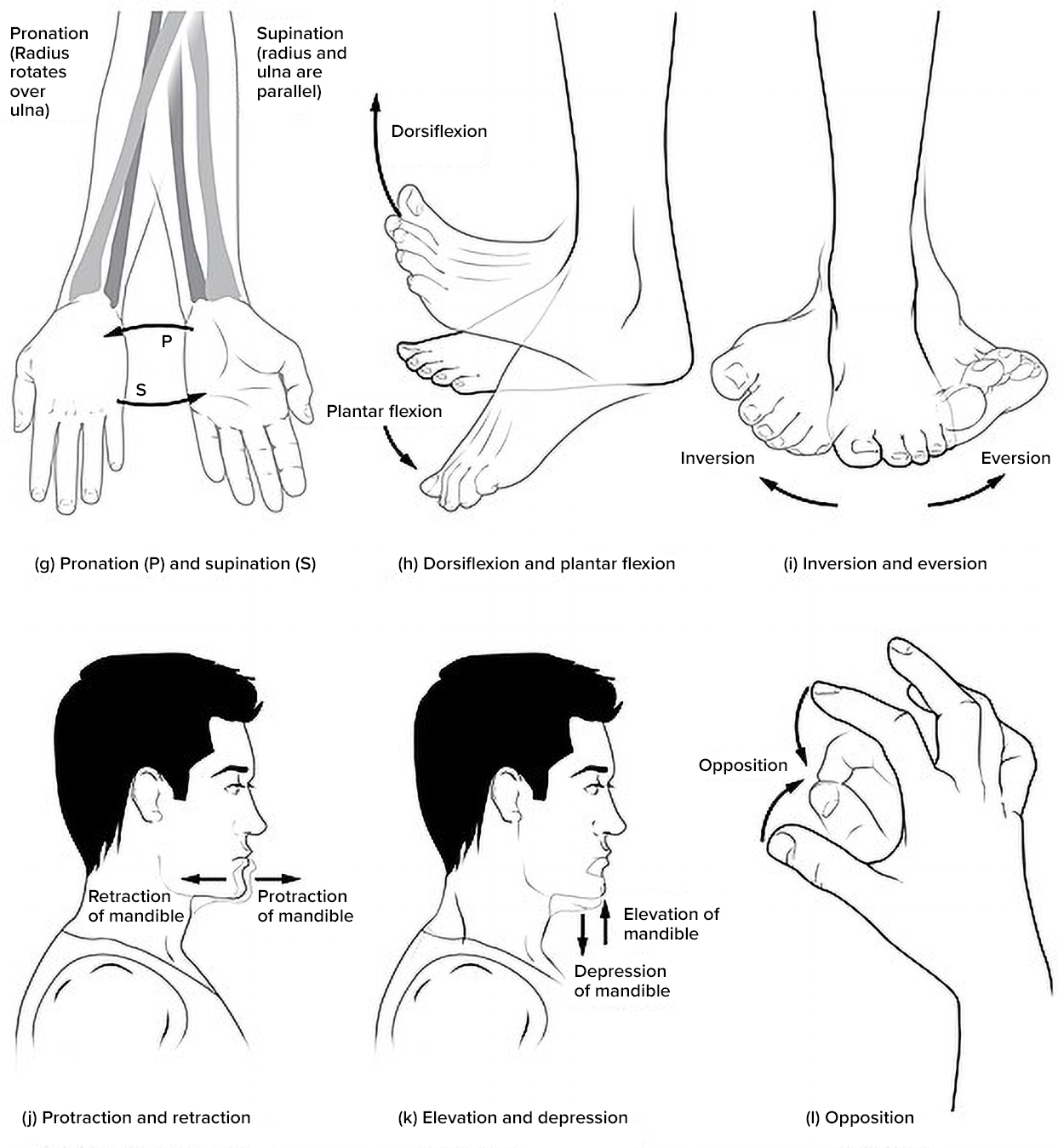 Pronation (Radius rotates over ulna)

Supination (radius and ulna are parallel)

P

S

(g) Pronation (P) and supination (S)

Dorsiflexion

Plantar flexion

(h) Dorsiflexion and plantar flexion

Inversion

Eversion

(i) Inversion and eversion

Retraction of mandible

Protraction of mandible

(j) Protraction and retraction

Elevation of mandible

Depression of mandible

(k) Elevation and depression

Opposition

(l) Opposition