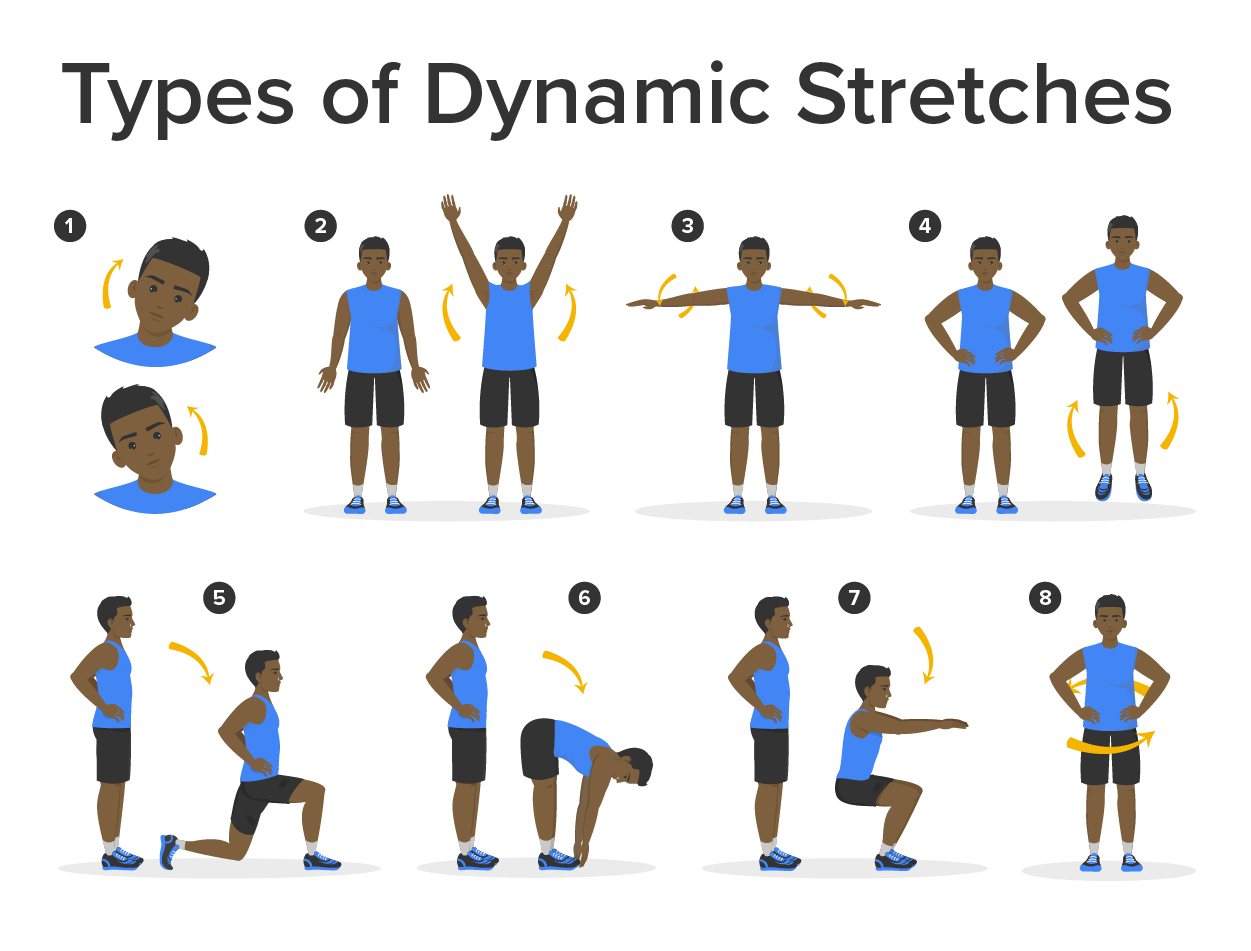 Types of Dynamic Stretches

1

2

3

4

5

6

7

8