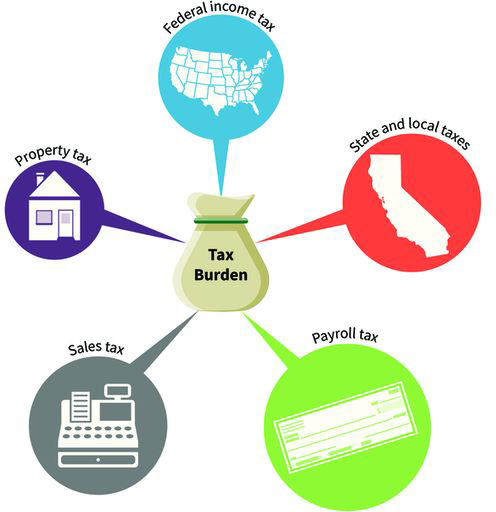 Federal income tax

Property tax

State and local taxes

Tax Burden

Sales tax

Payroll tax